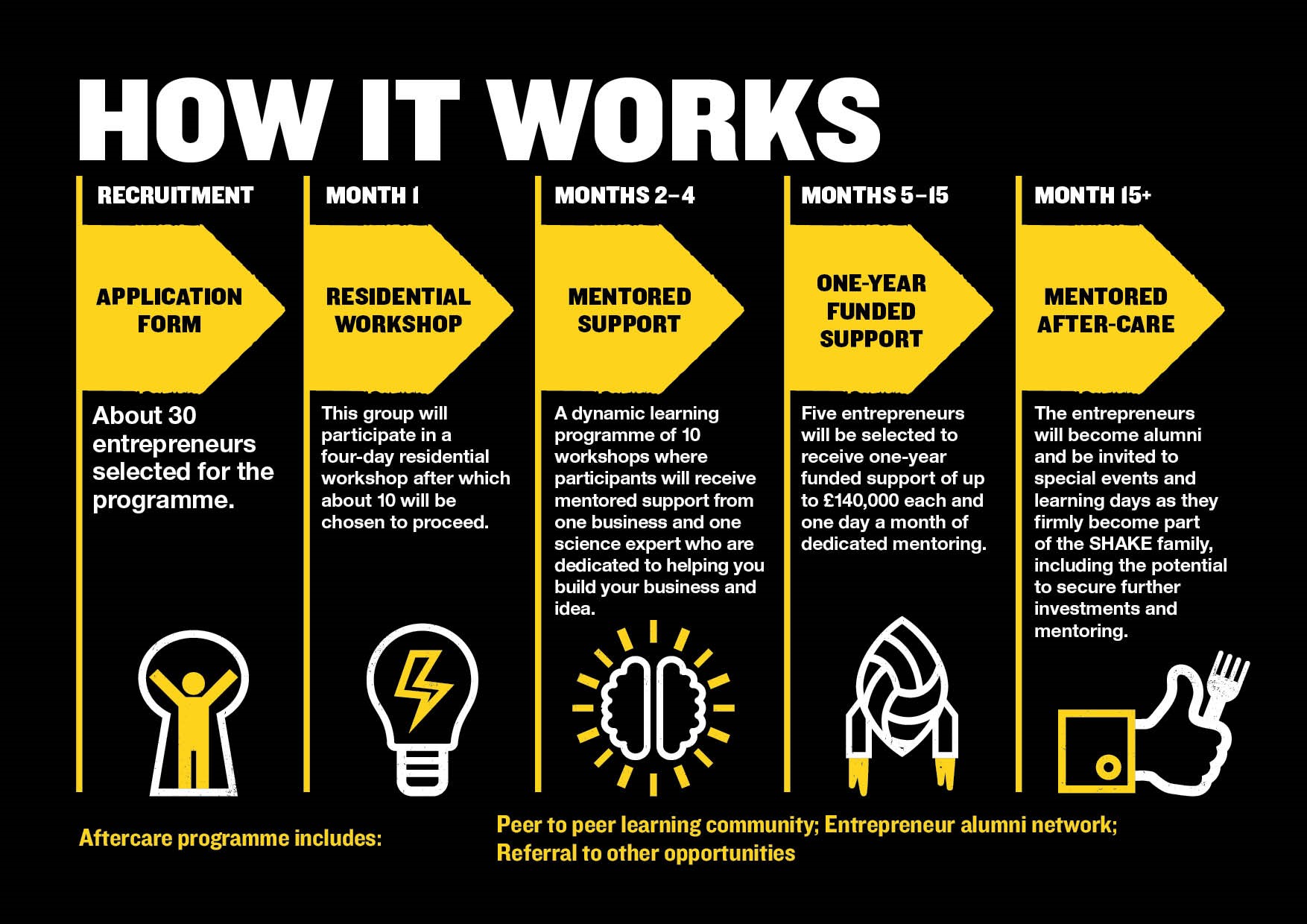 HOW IT WORKS

RECRUITMENT

APPLICATION FORM

About 30 entrepreneurs selected for the programme.

MONTH 1

RESIDENTIAL WORKSHOP

This group will participate in a four-day residential workshop after which about 10 will be chosen to proceed.

MONTHS 2–4

MENTORED SUPPORT

A dynamic learning programme of 10 workshops where participants will receive mentored support from one business and one science expert who are dedicated to helping you build your business and idea.

MONTHS 5–15

ONE-YEAR FUNDED SUPPORT

Five entrepreneurs will be selected to receive one-year funded support of up to £140,000 each and one day a month of dedicated mentoring.

MONTH 15+

MENTORED AFTER-CARE

The entrepreneurs will become alumni and be invited to special events and learning days as they firmly become part of the SHAKE family, including the potential to secure further investments and mentoring.

Aftercare programme includes:

Peer to peer learning community; Entrepreneur alumni network; Referral to other opportunities